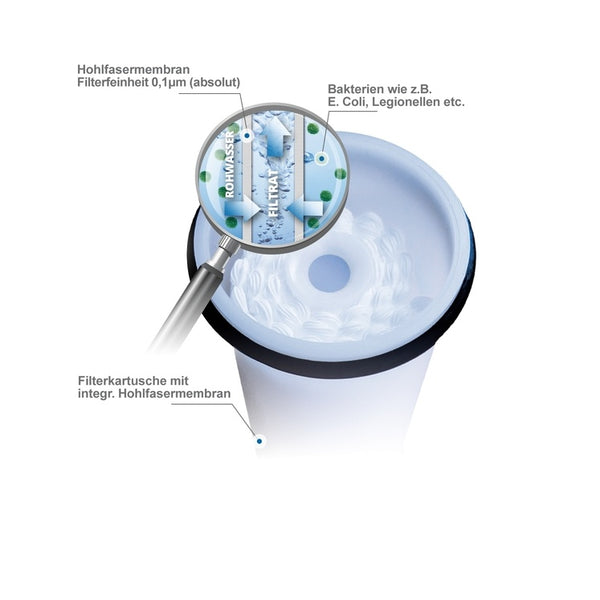 Hohlfasermembran
Filterfeinheit 0,1µm (absolut)

Bakterien wie z.B.
E. Coli, Legionellen etc.

ROHWASSER

FILTRAT

Filterkartusche mit
integr. Hohlfasermembran