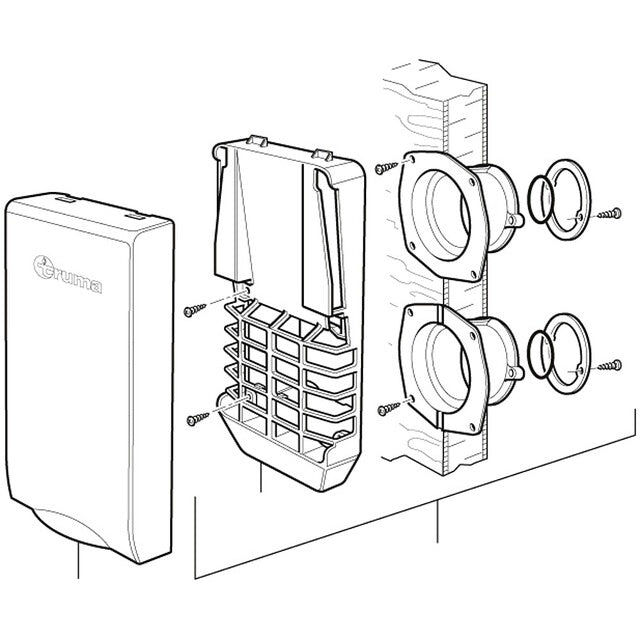 truma