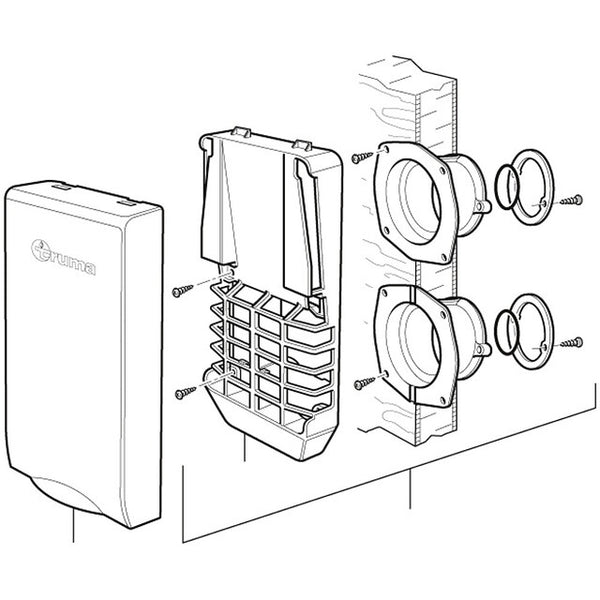 truma